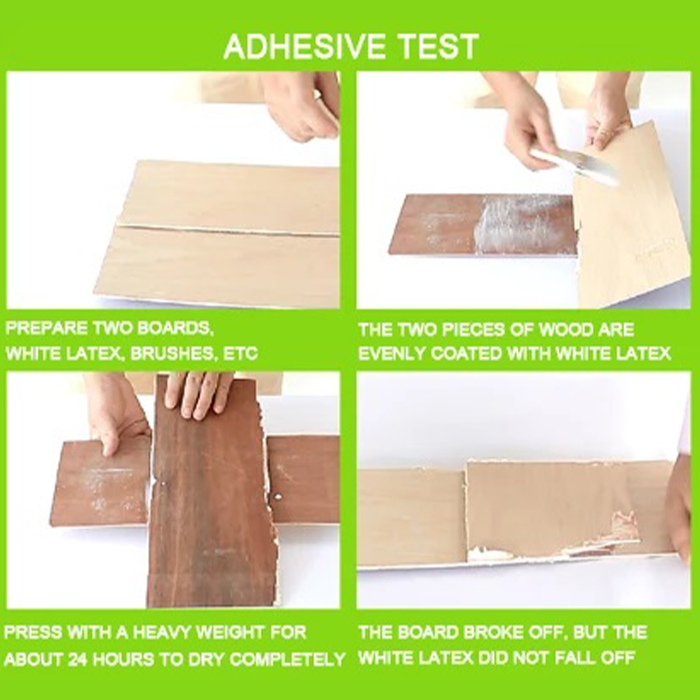 ADHESIVE TEST

PREPARE TWO BOARDS, WHITE LATEX, BRUSHES, ETC

THE TWO PIECES OF WOOD ARE EVENLY COATED WITH WHITE LATEX

PRESS WITH A HEAVY WEIGHT FOR ABOUT 24 HOURS TO DRY COMPLETELY

THE BOARD BROKE OFF, BUT THE WHITE LATEX DID NOT FALL OFF