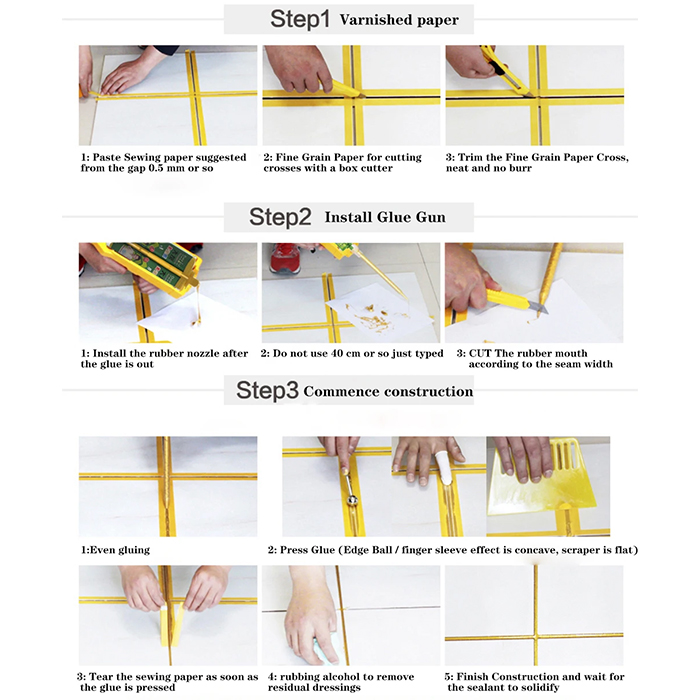 Step1 Varnished paper

1: Paste Sewing paper suggested from the gap 0.5 mm or so

2: Fine Grain Paper for cutting crosses with a box cutter

3: Trim the Fine Grain Paper Cross, neat and no burr

Step2 Install Glue Gun

1: Install the rubber nozzle after the glue is out

2: Do not use 40 cm or so just typed

3: CUT The rubber mouth according to the seam width

Step3 Commence construction

1:Even gluing

2: Press Glue (Edge Ball / finger sleeve effect is concave, scraper is flat)

3: Tear the sewing paper as soon as the glue is pressed

4: rubbing alcohol to remove residual dressings

5: Finish Construction and wait for the sealant to solidify